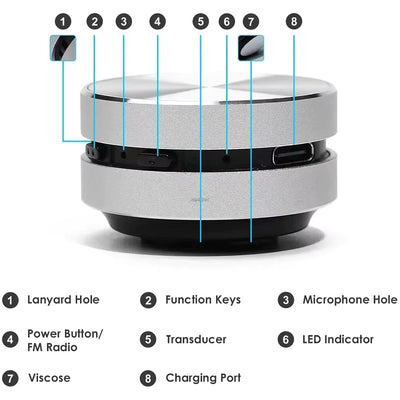 1 2 3 4 5 6 7 8

1 Lanyard Hole
2 Function Keys
3 Microphone Hole
4 Power Button/ FM Radio
5 Transducer
6 LED Indicator
7 Viscose
8 Charging Port